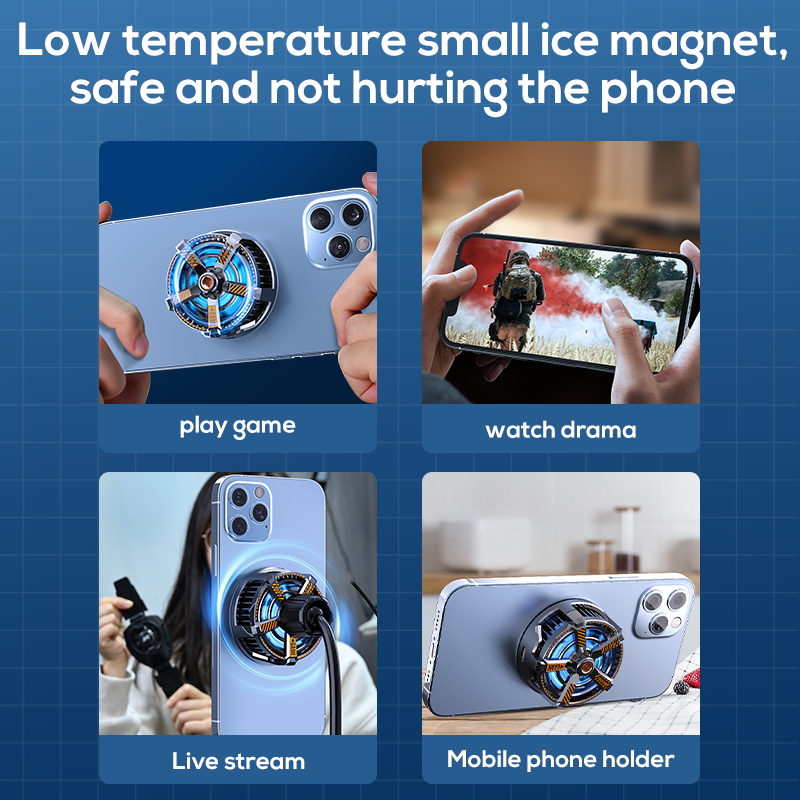 Low temperature small ice magnet, safe and not hurting the phone

play game

watch drama

Live stream

Mobile phone holder