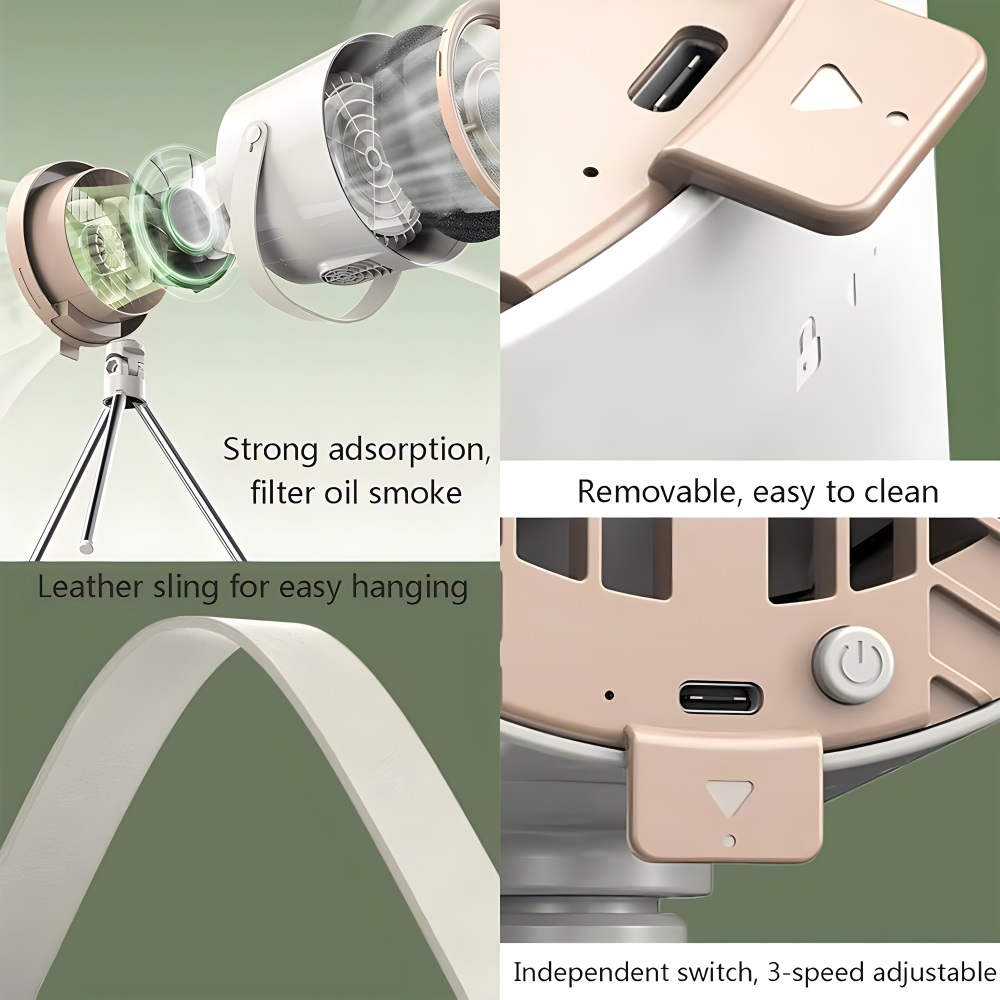 Strong adsorption, filter oil smoke

Removable, easy to clean

Leather sling for easy hanging

Independent switch, 3-speed adjustable